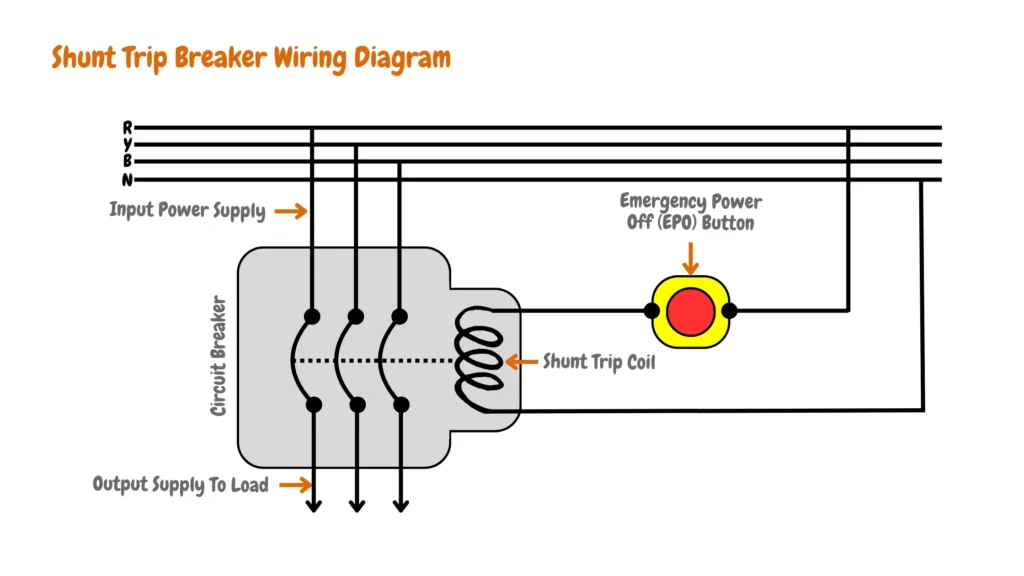 Shunt Trip Breaker Wiring Diagram

R
Y
B
N

Input Power Supply

Emergency Power Off (EPO) Button

Circuit Breaker

Shunt Trip Coil

Output Supply To Load